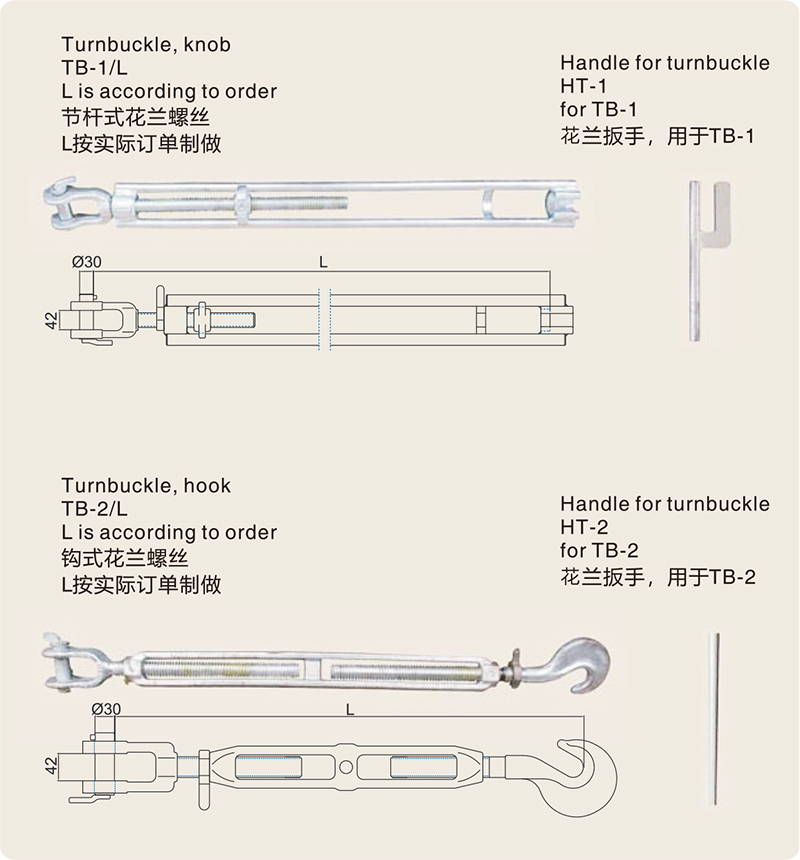 Turnbuckle, knob
TB-1/L
L is according to order
节杆式花兰螺丝
L按实际订单制做

Handle for turnbuckle
HT-1
for TB-1
花兰扳手，用于TB-1

Ø30
L
42

Turnbuckle, hook
TB-2/L
L is according to order
钩式花兰螺丝
L按实际订单制做

Handle for turnbuckle
HT-2
for TB-2
花兰扳手，用于TB-2

Ø30
L
42